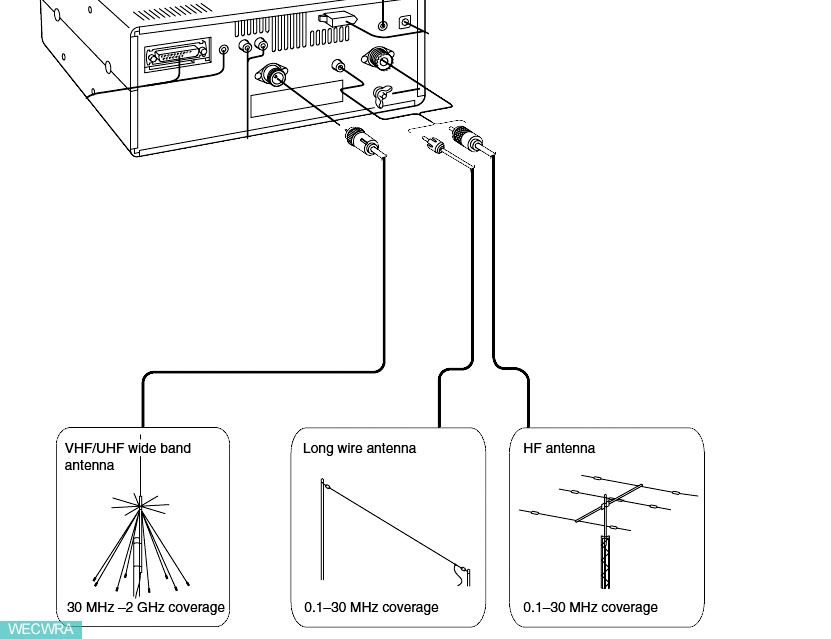 VHF/UHF wide band antenna

30 MHz –2 GHz coverage

Long wire antenna

0.1–30 MHz coverage

HF antenna

0.1–30 MHz coverage

WECWRA