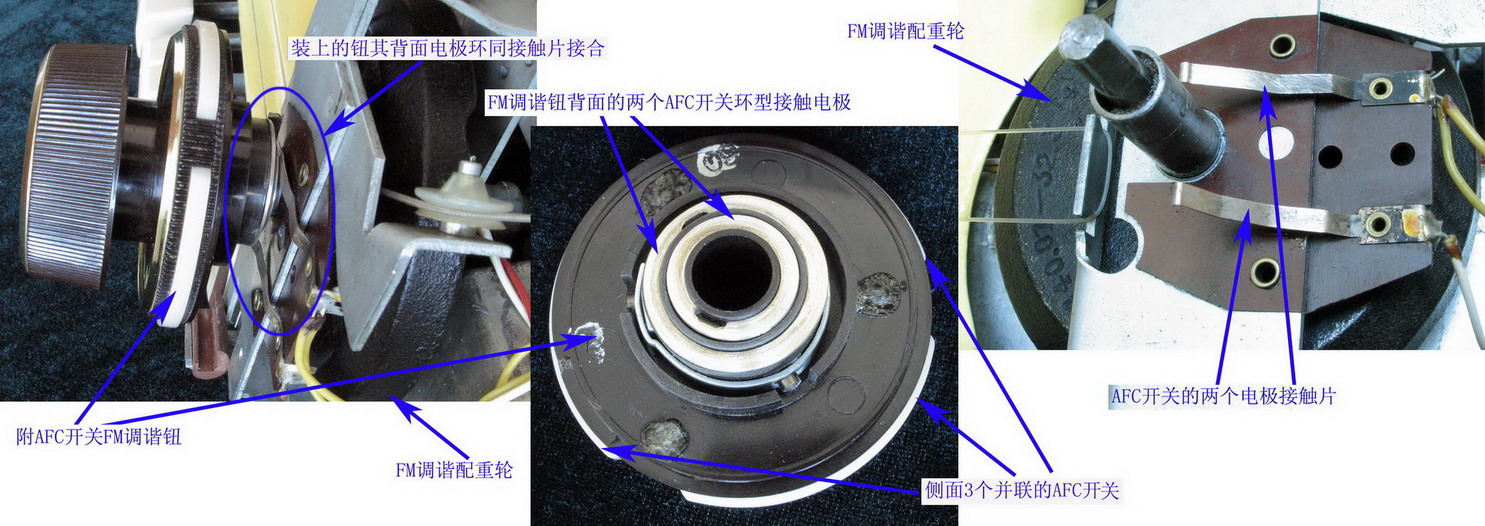 装上的钮其背面电极环同接触片接合

FM调谐钮背面的两个AFC开关环型接触电极

FM调谐配重轮

附AFC开关FM调谐钮

FM调谐配重轮

侧面3个并联的AFC开关

AFC开关的两个电极接触片